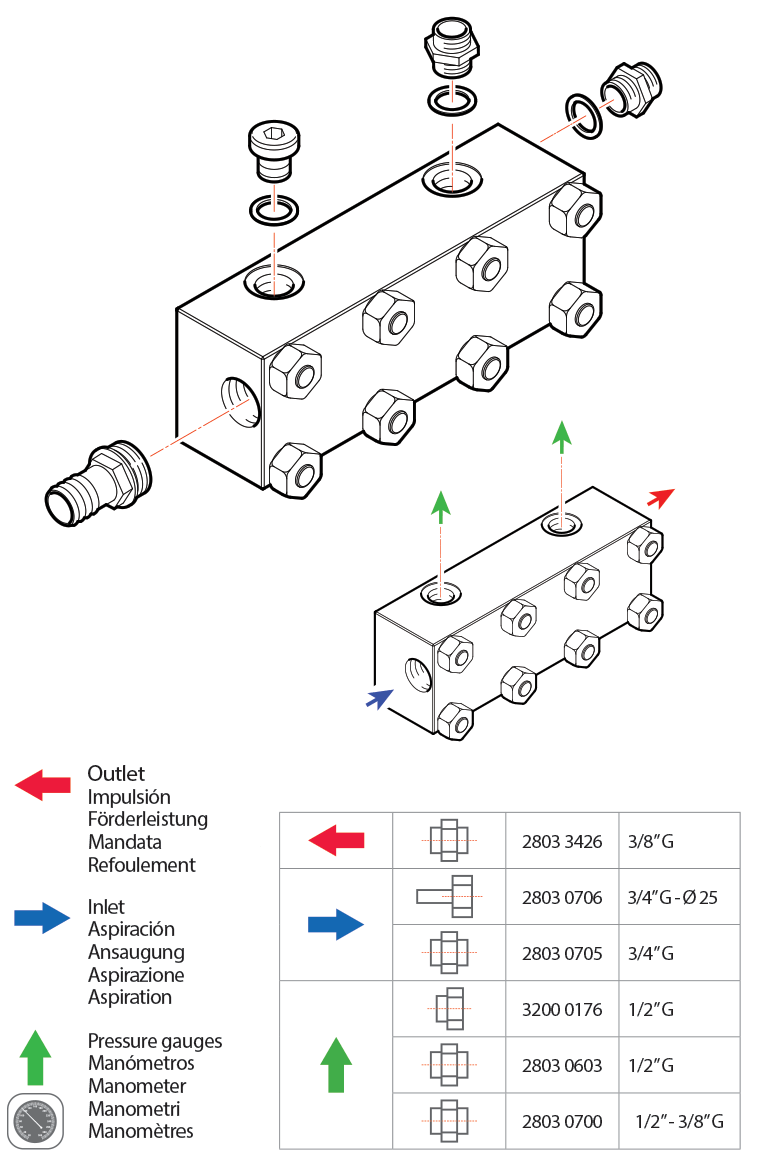 Outlet
Impulsión
Förderleistung
Mandata
Refoulement

Inlet
Aspiración
Ansaugung
Aspirazione
Aspiration

Pressure gauges
Manómetros
Manometer
Manometri
Manomètres

| | | | |
|---|---|---|---|
| | | 2803 3426 | 3/8″G |
| | | 2803 0706 | 3/4″G - Ø 25 |
| | | 2803 0705 | 3/4″G |
| | | 3200 0176 | 1/2″G |
| | | 2803 0603 | 1/2″G |
| | | 2803 0700 | 1/2″ - 3/8″G |