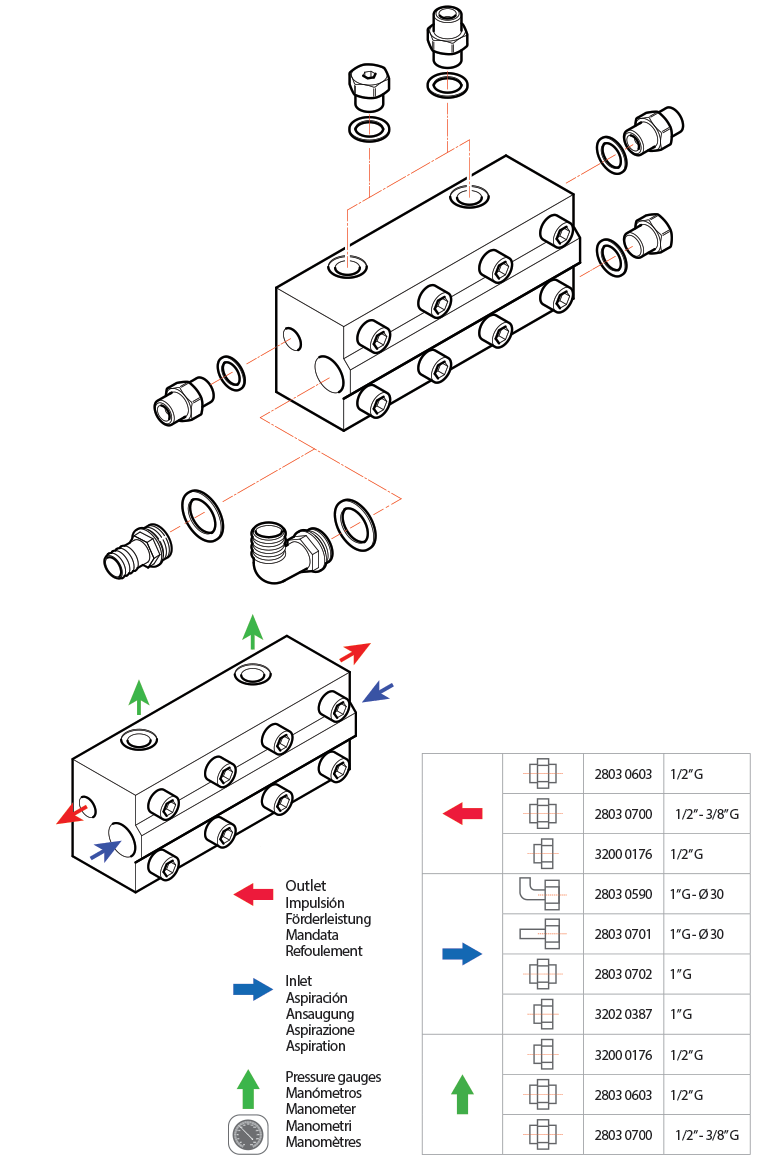 Outlet
Impulsión
Förderleistung
Mandata
Refoulement

Inlet
Aspiración
Ansaugung
Aspirazione
Aspiration

Pressure gauges
Manómetros
Manometer
Manometri
Manomètres

| | | | |
|---|---|---|---|
| | | 2803 0603 | 1/2" G |
| | | 2803 0700 | 1/2" - 3/8" G |
| | | 3200 0176 | 1/2" G |
| | | 2803 0590 | 1" G - Ø 30 |
| | | 2803 0701 | 1" G - Ø 30 |
| | | 2803 0702 | 1" G |
| | | 3202 0387 | 1" G |
| | | 3200 0176 | 1/2" G |
| | | 2803 0603 | 1/2" G |
| | | 2803 0700 | 1/2" - 3/8" G |