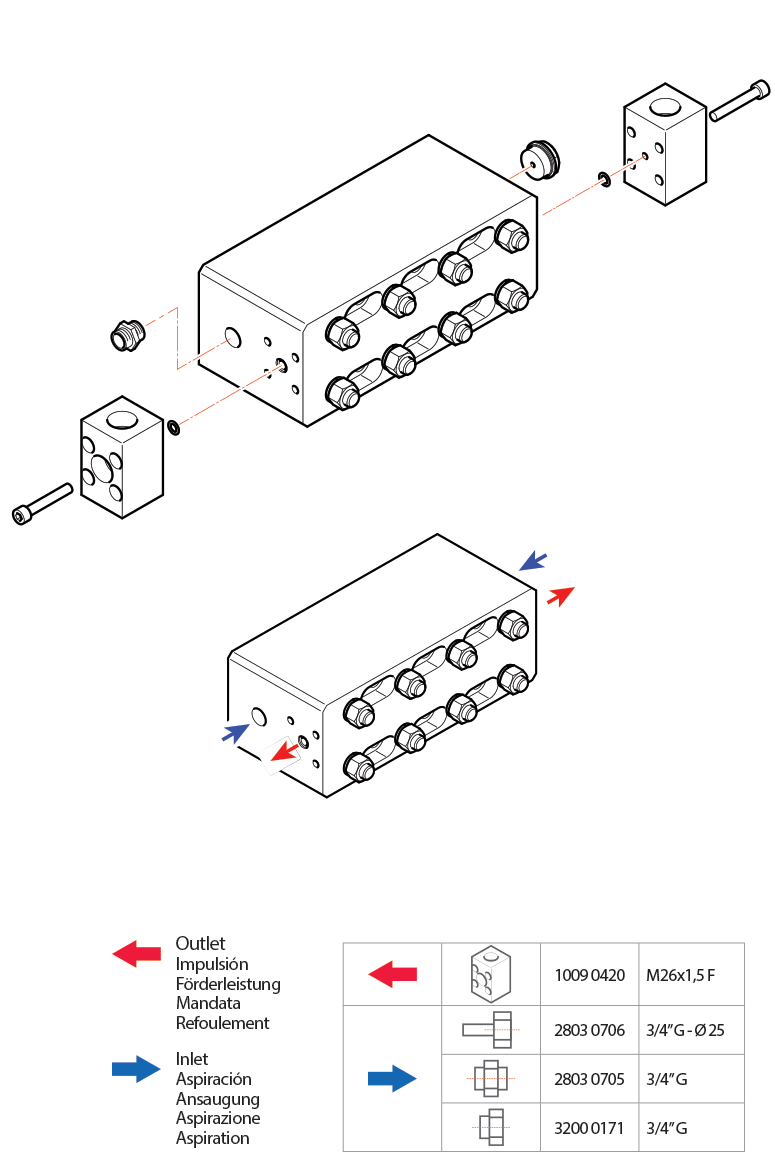 Outlet
Impulsión
Förderleistung
Mandata
Refoulement

Inlet
Aspiración
Ansaugung
Aspirazione
Aspiration

| | | | |
|---|---|---|---|
| | | 1009 0420 | M26x1,5 F |
| | | 2803 0706 | 3/4"G - Ø 25 |
| | | 2803 0705 | 3/4"G |
| | | 3200 0171 | 3/4"G |