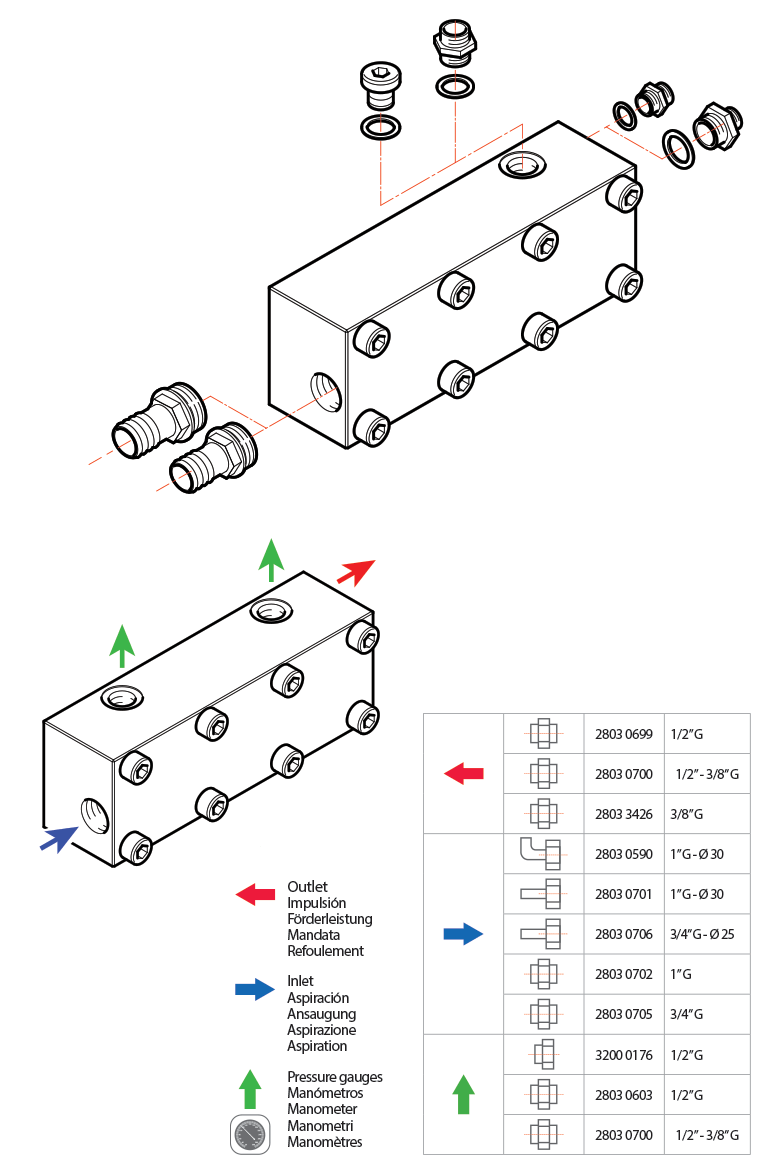 Outlet
Impulsión
Förderleistung
Mandata
Refoulement

Inlet
Aspiración
Ansaugung
Aspirazione
Aspiration

Pressure gauges
Manómetros
Manometer
Manometri
Manomètres

| | | | |
|---|---|---|---|
| | | 2803 0699 | 1/2"G |
| | | 2803 0700 | 1/2" - 3/8"G |
| | | 2803 3426 | 3/8"G |
| | | 2803 0590 | 1"G - Ø 30 |
| | | 2803 0701 | 1"G - Ø 30 |
| | | 2803 0706 | 3/4"G - Ø 25 |
| | | 2803 0702 | 1"G |
| | | 2803 0705 | 3/4"G |
| | | 3200 0176 | 1/2"G |
| | | 2803 0603 | 1/2"G |
| | | 2803 0700 | 1/2" - 3/8"G |