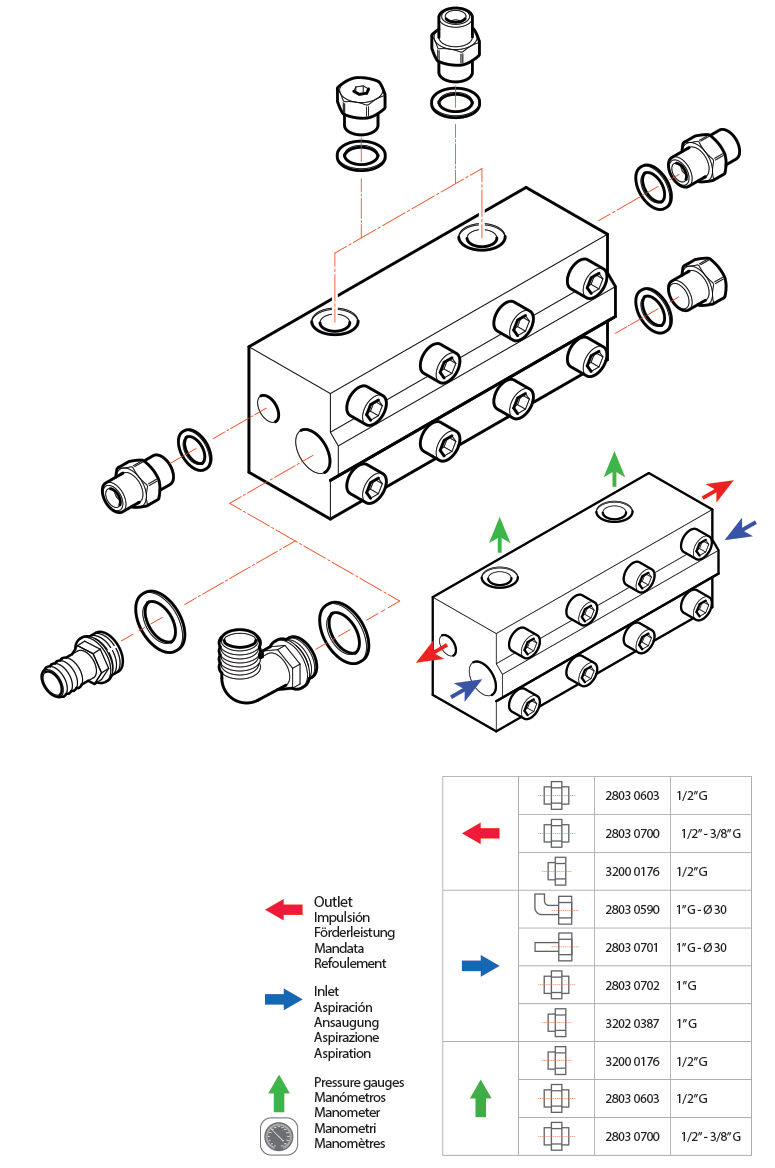 Outlet
Impulsión
Förderleistung
Mandata
Refoulement

Inlet
Aspiración
Ansaugung
Aspirazione
Aspiration

Pressure gauges
Manómetros
Manometer
Manometri
Manomètres

| | | | |
|---|---|---|---|
| | | 2803 0603 | 1/2"G |
| | | 2803 0700 | 1/2" - 3/8"G |
| | | 3200 0176 | 1/2"G |
| | | 2803 0590 | 1"G - Ø 30 |
| | | 2803 0701 | 1"G - Ø 30 |
| | | 2803 0702 | 1"G |
| | | 3202 0387 | 1"G |
| | | 3200 0176 | 1/2"G |
| | | 2803 0603 | 1/2"G |
| | | 2803 0700 | 1/2" - 3/8"G |