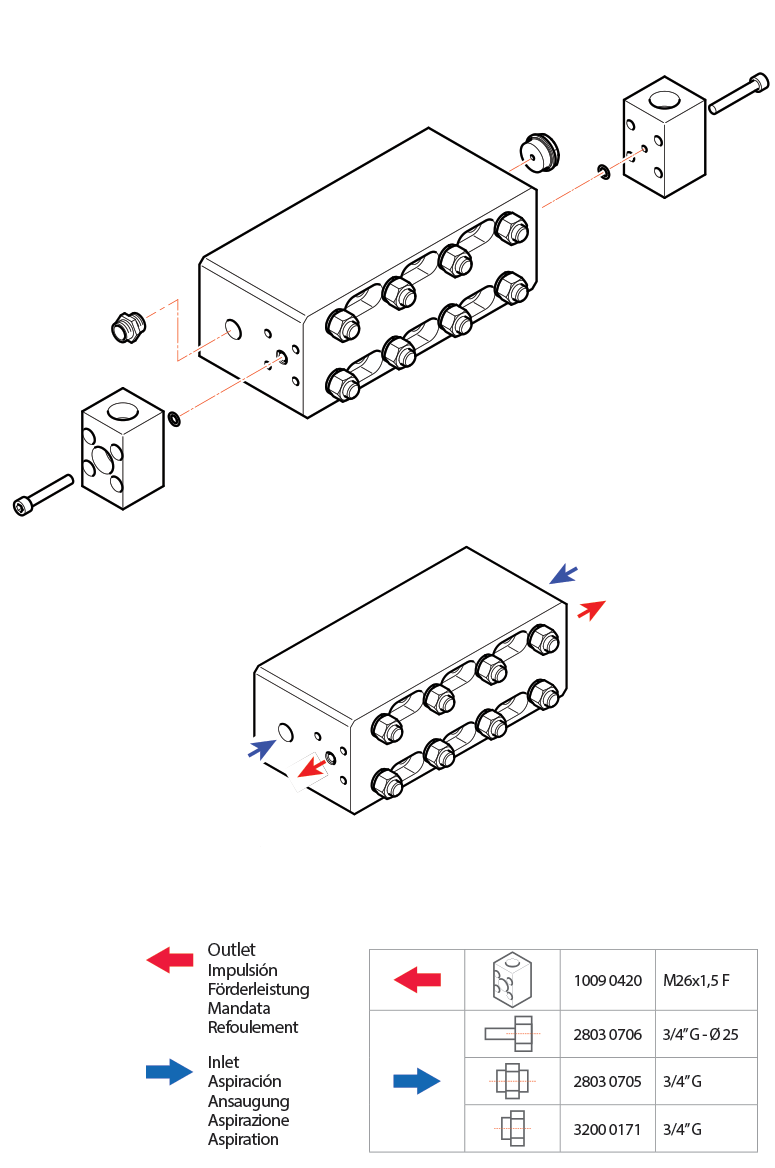 Outlet
Impulsión
Förderleistung
Mandata
Refoulement

Inlet
Aspiración
Ansaugung
Aspirazione
Aspiration

| | | | |
|---|---|---|---|
| | | 1009 0420 | M26x1,5 F |
| | | 2803 0706 | 3/4" G - Ø 25 |
| | | 2803 0705 | 3/4" G |
| | | 3200 0171 | 3/4" G |