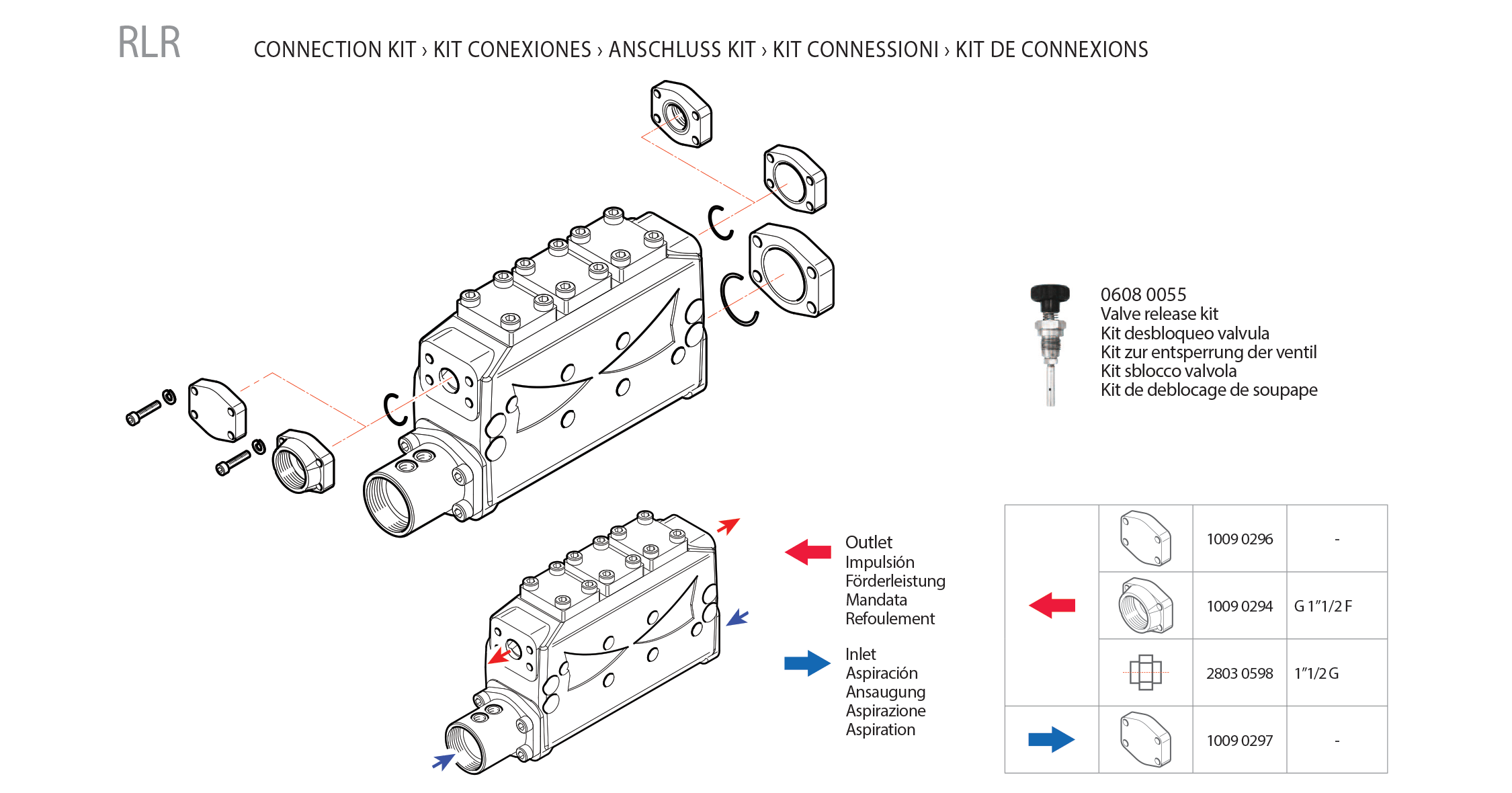 RLR

CONNECTION KIT › KIT CONEXIONES › ANSCHLUSS KIT › KIT CONNESSIONI › KIT DE CONNEXIONS

0608 0055
Valve release kit
Kit desbloqueo valvula
Kit zur entsperrung der ventil
Kit sblocco valvola
Kit de deblocage de soupape

Outlet
Impulsión
Förderleistung
Mandata
Refoulement

Inlet
Aspiración
Ansaugung
Aspirazione
Aspiration

| | | | |
|---|---|---|---|
| | | 1009 0296 | - |
| | | 1009 0294 | G 1"1/2 F |
| | | 2803 0598 | 1"1/2 G |
| | | 1009 0297 | - |