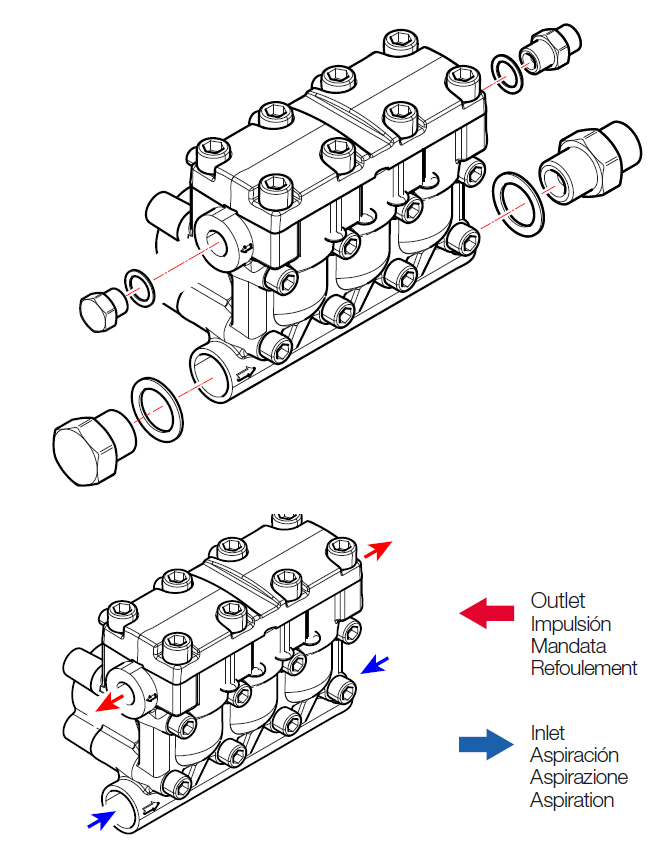 Outlet
Impulsión
Mandata
Refoulement

Inlet
Aspiración
Aspirazione
Aspiration